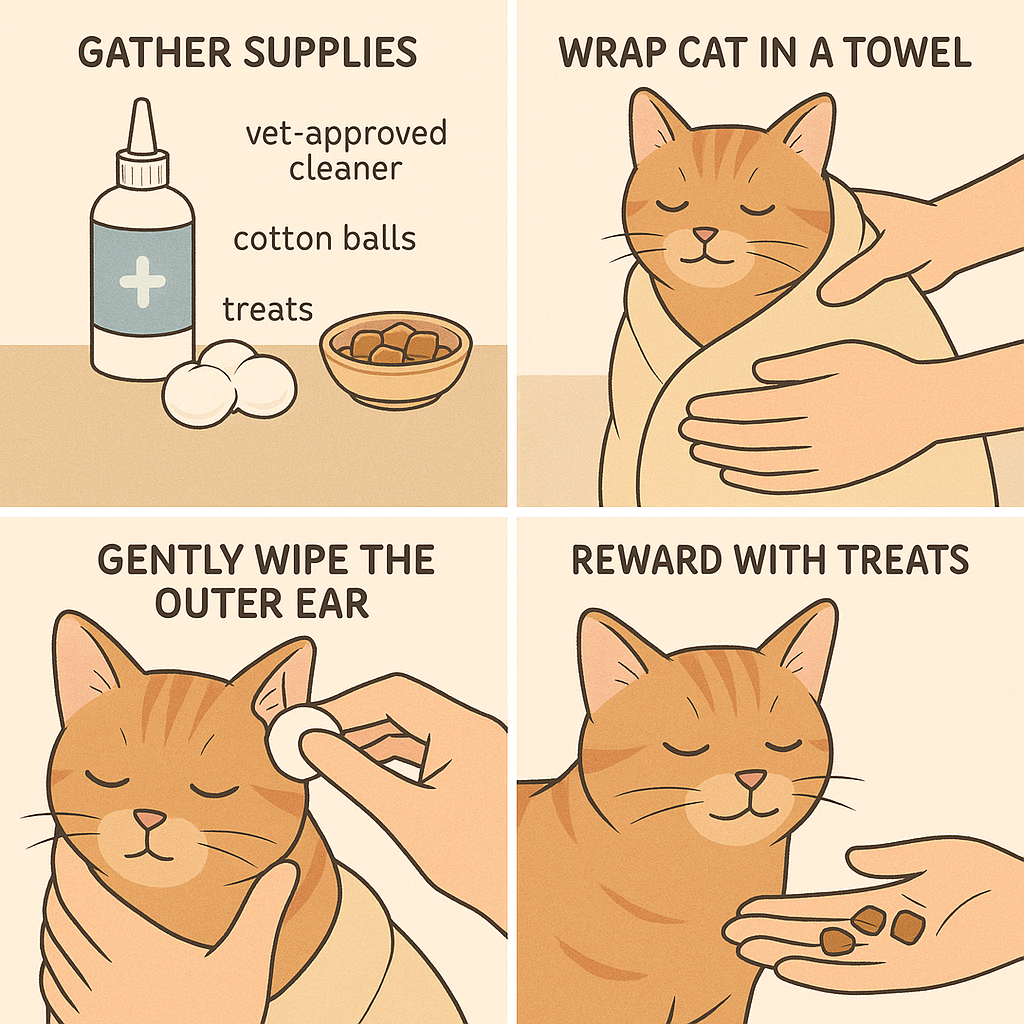 GATHER SUPPLIES

vet-approved cleaner

cotton balls

treats

WRAP CAT IN A TOWEL

GENTLY WIPE THE OUTER EAR

REWARD WITH TREATS