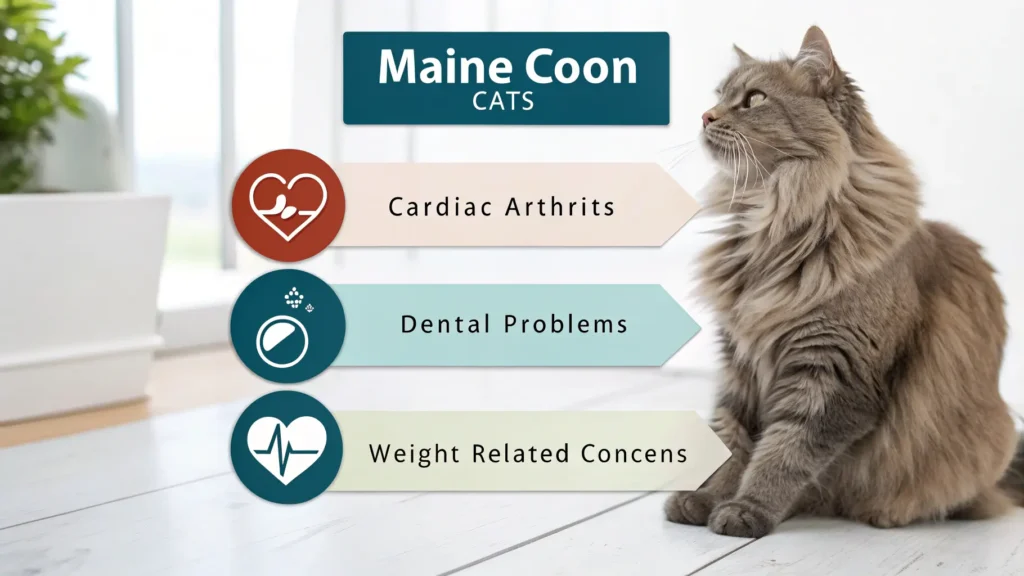 Maine Coon
CATS

Cardiac Arthrits

Dental Problems

Weight Related Concens