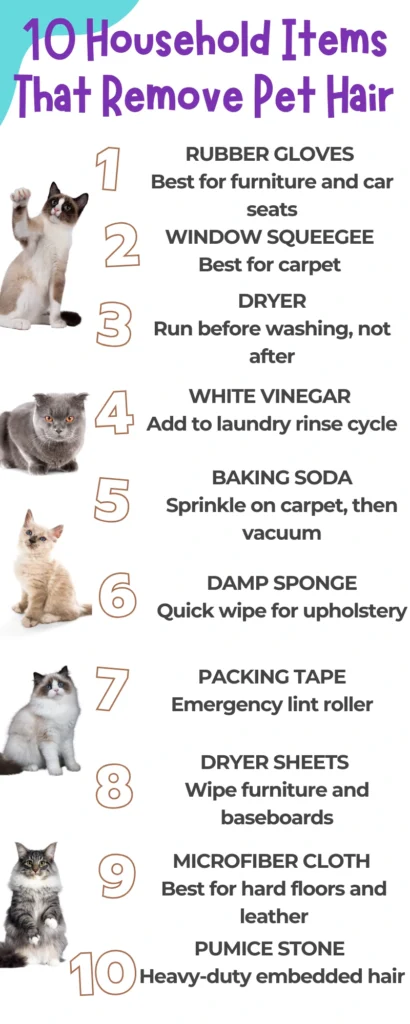 10 Household Items That Remove Pet Hair

1
RUBBER GLOVES
Best for furniture and car seats

2
WINDOW SQUEEGEE
Best for carpet

3
DRYER
Run before washing, not after

4
WHITE VINEGAR
Add to laundry rinse cycle

5
BAKING SODA
Sprinkle on carpet, then vacuum

6
DAMP SPONGE
Quick wipe for upholstery

7
PACKING TAPE
Emergency lint roller

8
DRYER SHEETS
Wipe furniture and baseboards

9
MICROFIBER CLOTH
Best for hard floors and leather

10
PUMICE STONE
Heavy-duty embedded hair